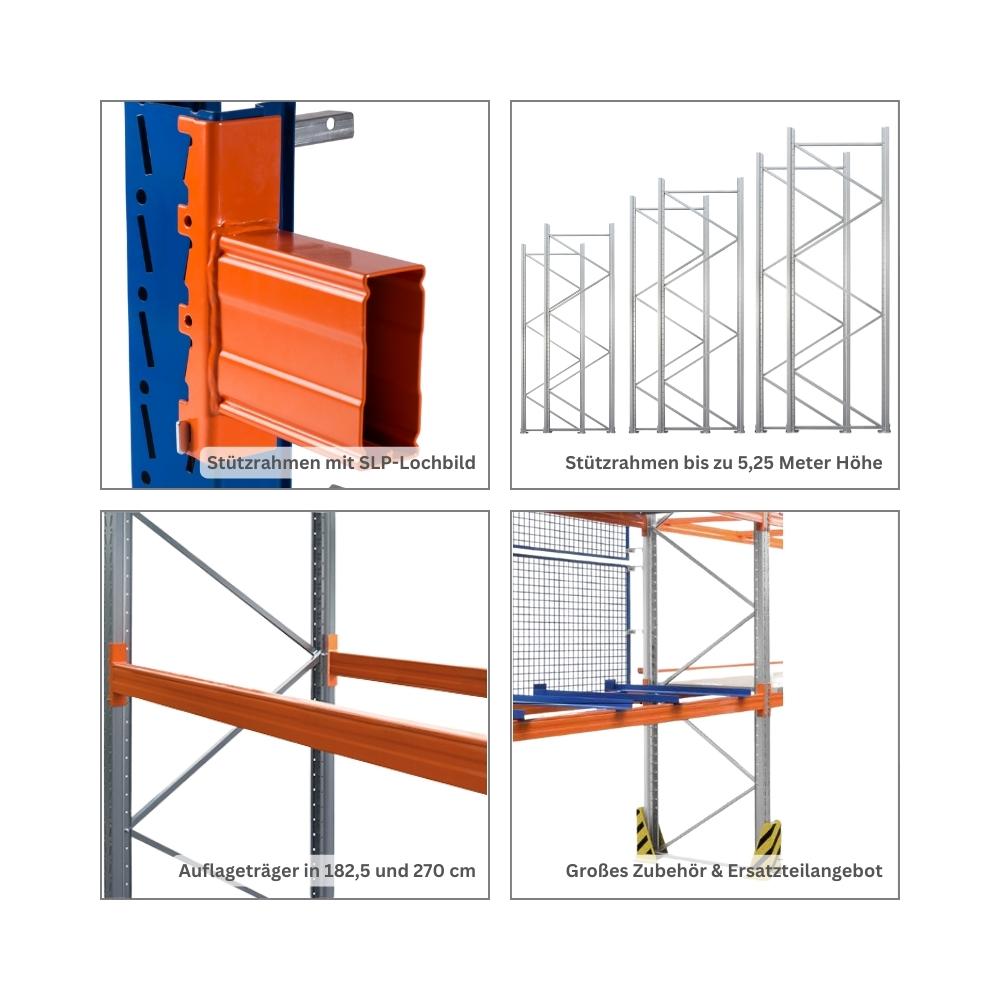 Stützrahmen mit SLP-Lochbild

Stützrahmen bis zu 5,25 Meter Höhe

Auflageträger in 182,5 und 270 cm

Großes Zubehör & Ersatzteilangebot